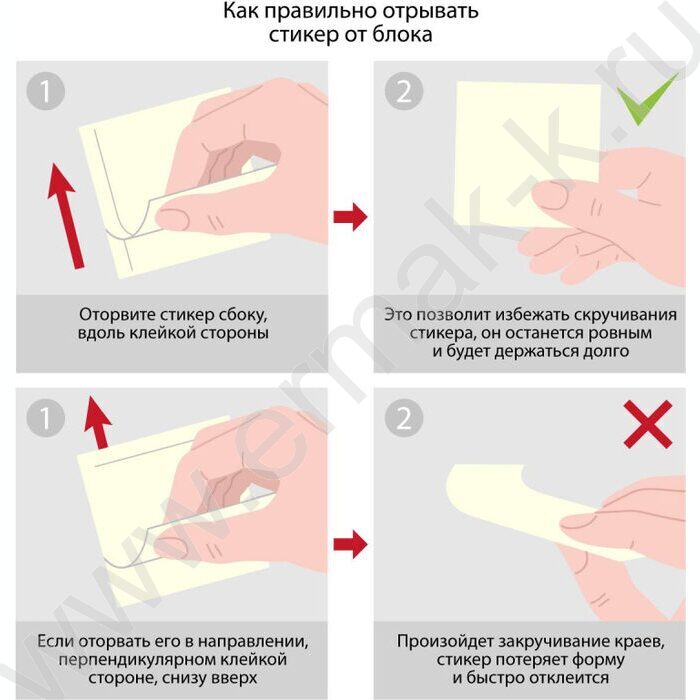 Как правильно отрывать стикер от блока

1

Оторвите стикер сбоку, вдоль клейкой стороны

2

Это позволит избежать скручивания стикера, он останется ровным и будет держаться долго

1

Если оторвать его в направлении, перпендикулярном клейкой стороне, снизу вверх

2

Произойдет закручивание краев, стикер потеряет форму и быстро отклеится

www.ermak-k.ru